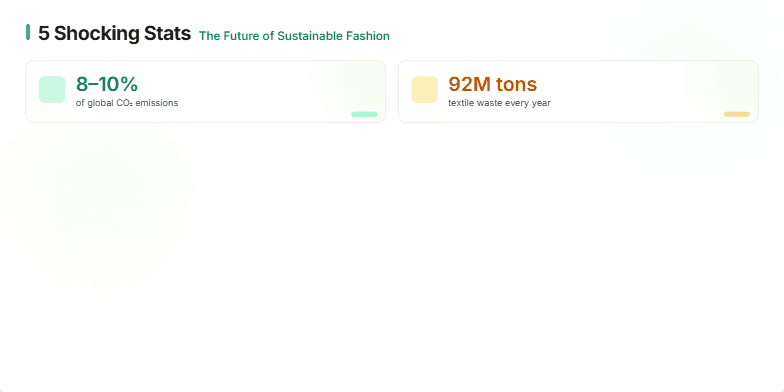 5 Shocking Stats The Future of Sustainable Fashion

8–10%
of global $CO_2$ emissions

92M tons
textile waste every year