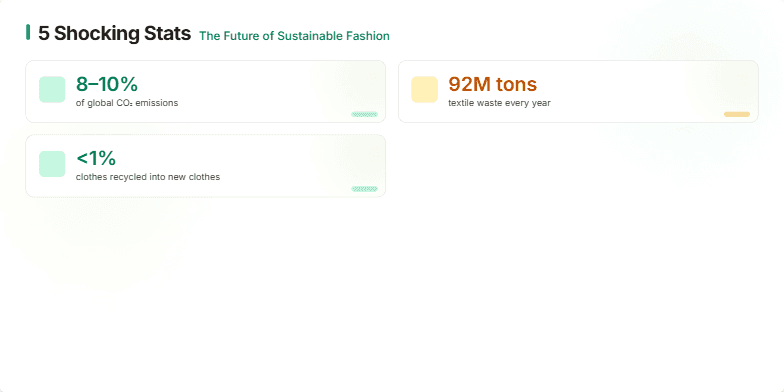 5 Shocking Stats The Future of Sustainable Fashion

8–10%
of global $CO_2$ emissions

92M tons
textile waste every year

<1%
clothes recycled into new clothes