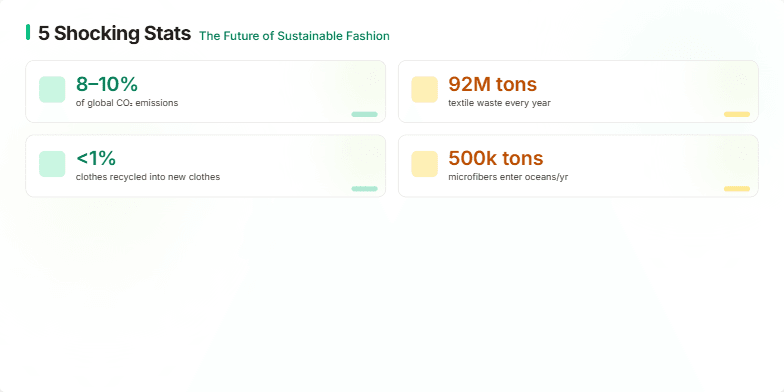 5 Shocking Stats The Future of Sustainable Fashion

8–10%
of global $CO_2$ emissions

92M tons
textile waste every year

<1%
clothes recycled into new clothes

500k tons
microfibers enter oceans/yr