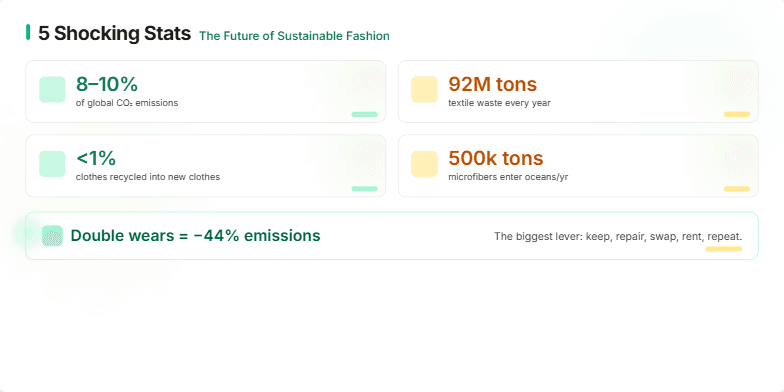 5 Shocking Stats The Future of Sustainable Fashion

8–10%
of global $CO_2$ emissions

92M tons
textile waste every year

<1%
clothes recycled into new clothes

500k tons
microfibers enter oceans/yr

Double wears = −44% emissions

The biggest lever: keep, repair, swap, rent, repeat.