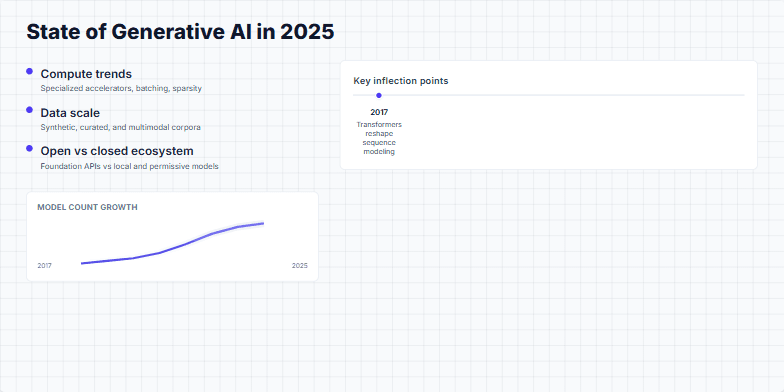 State of Generative AI in 2025

• Compute trends
Specialized accelerators, batching, sparsity

• Data scale
Synthetic, curated, and multimodal corpora

• Open vs closed ecosystem
Foundation APIs vs local and permissive models

MODEL COUNT GROWTH

2017

2025

Key inflection points

2017
Transformers reshape sequence modeling