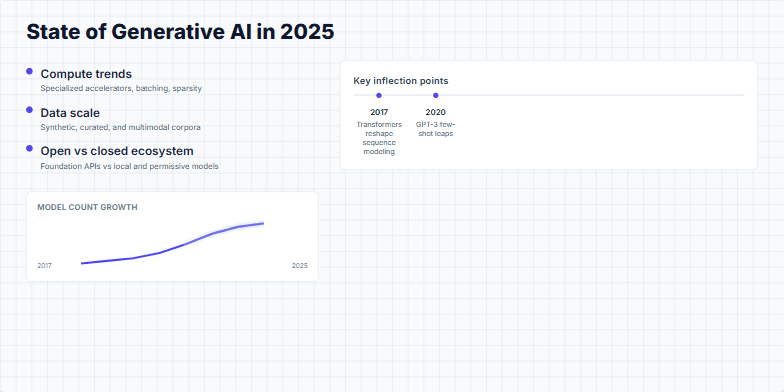 State of Generative AI in 2025

• Compute trends
Specialized accelerators, batching, sparsity

• Data scale
Synthetic, curated, and multimodal corpora

• Open vs closed ecosystem
Foundation APIs vs local and permissive models

MODEL COUNT GROWTH

2017

2025

Key inflection points

2017
Transformers reshape sequence modeling

2020
GPT-3 few-shot leaps