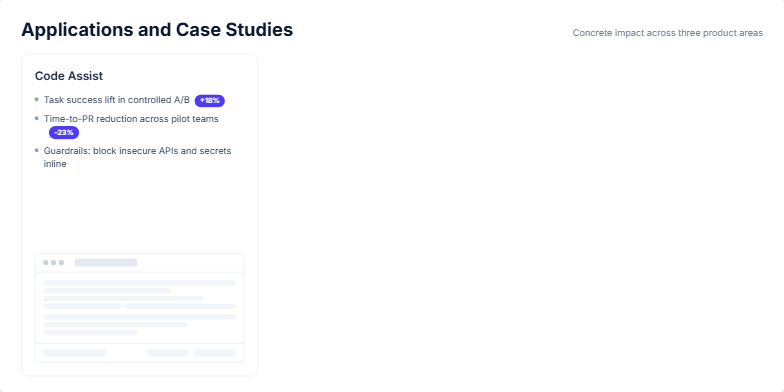 Applications and Case Studies

Concrete impact across three product areas

Code Assist

• Task success lift in controlled A/B +18%
• Time-to-PR reduction across pilot teams -23%
• Guardrails: block insecure APIs and secrets inline