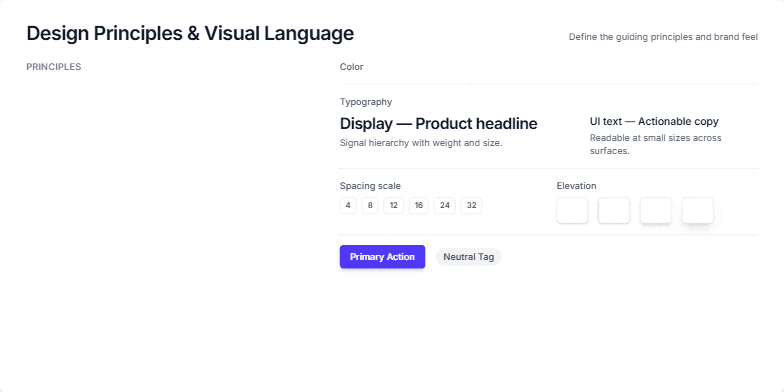 Design Principles & Visual Language

Define the guiding principles and brand feel

PRINCIPLES

Color

Typography

Display — Product headline

Signal hierarchy with weight and size.

UI text — Actionable copy

Readable at small sizes across surfaces.

Spacing scale

4 8 12 16 24 32

Elevation

Primary Action

Neutral Tag