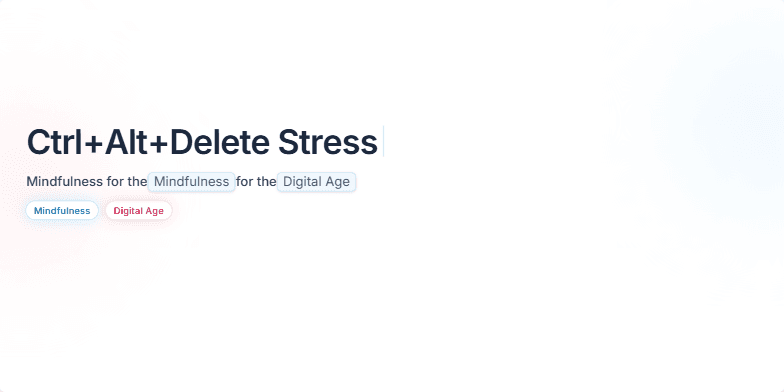 Ctrl+Alt+Delete Stress

Mindfulness for the Mindfulness for the Digital Age

Mindfulness Digital Age