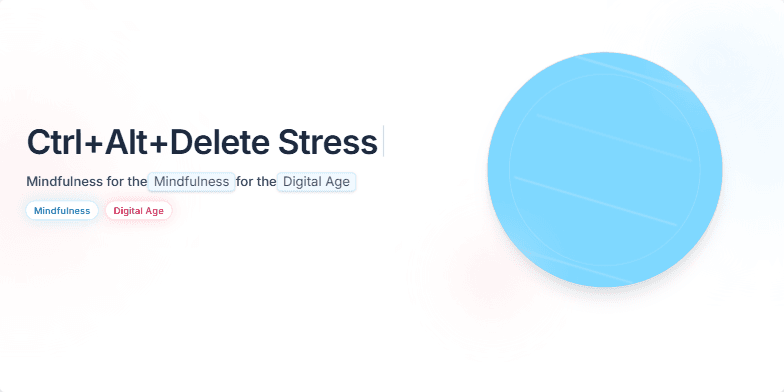 Ctrl+Alt+Delete Stress

Mindfulness for the Mindfulness for the Digital Age

Mindfulness Digital Age