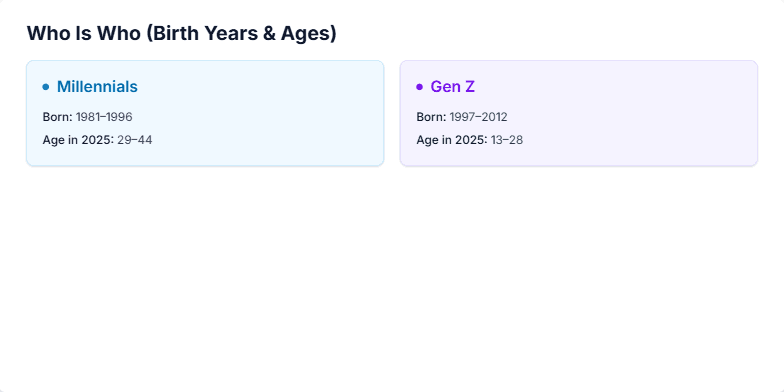 Who Is Who (Birth Years & Ages)

• Millennials

Born: 1981–1996

Age in 2025: 29–44

• Gen Z

Born: 1997–2012

Age in 2025: 13–28