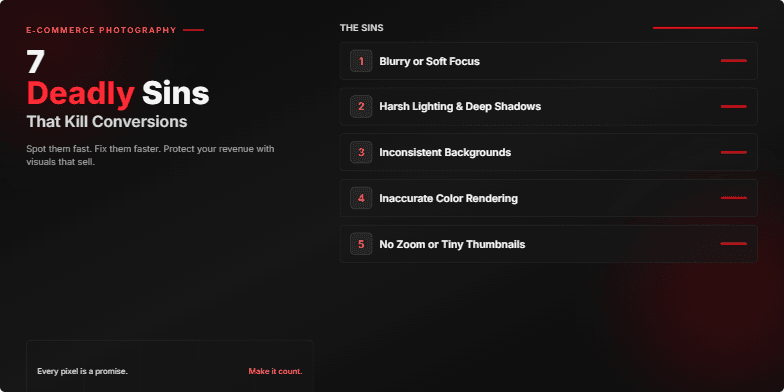 E-COMMERCE PHOTOGRAPHY

7
Deadly Sins
That Kill Conversions

Spot them fast. Fix them faster. Protect your revenue with visuals that sell.

Every pixel is a promise.

Make it count.

THE SINS

1 Blurry or Soft Focus

2 Harsh Lighting & Deep Shadows

3 Inconsistent Backgrounds

4 Inaccurate Color Rendering

5 No Zoom or Tiny Thumbnails