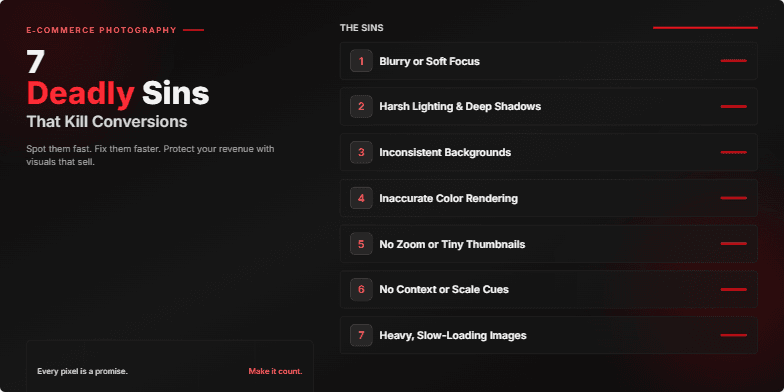 E-COMMERCE PHOTOGRAPHY

7
Deadly Sins
That Kill Conversions

Spot them fast. Fix them faster. Protect your revenue with visuals that sell.

Every pixel is a promise.

Make it count.

THE SINS

1 Blurry or Soft Focus

2 Harsh Lighting & Deep Shadows

3 Inconsistent Backgrounds

4 Inaccurate Color Rendering

5 No Zoom or Tiny Thumbnails

6 No Context or Scale Cues

7 Heavy, Slow-Loading Images