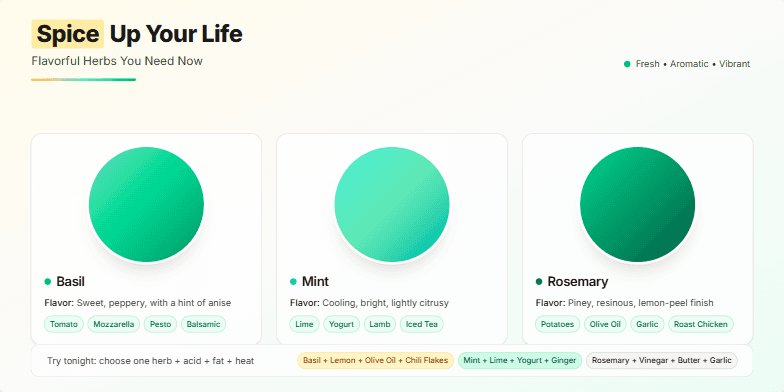 Spice Up Your Life

Flavorful Herbs You Need Now

Fresh • Aromatic • Vibrant

Basil

Flavor: Sweet, peppery, with a hint of anise

Tomato Mozzarella Pesto Balsamic

Mint

Flavor: Cooling, bright, lightly citrusy

Lime Yogurt Lamb Iced Tea

Rosemary

Flavor: Piney, resinous, lemon-peel finish

Potatoes Olive Oil Garlic Roast Chicken

Try tonight: choose one herb + acid + fat + heat

Basil + Lemon + Olive Oil + Chili Flakes

Mint + Lime + Yogurt + Ginger

Rosemary + Vinegar + Butter + Garlic