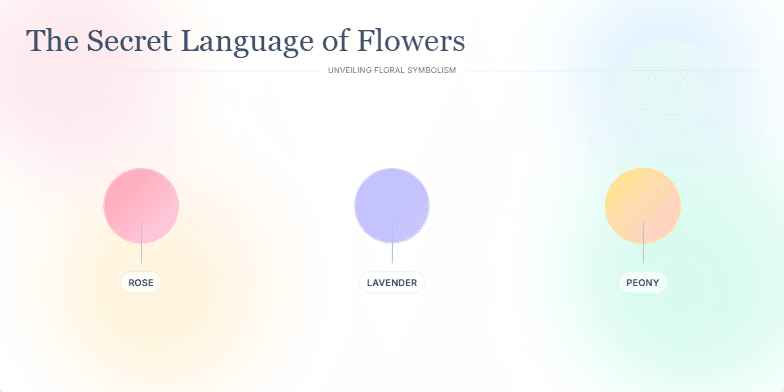 The Secret Language of Flowers

UNVEILING FLORAL SYMBOLISM

ROSE

LAVENDER

PEONY