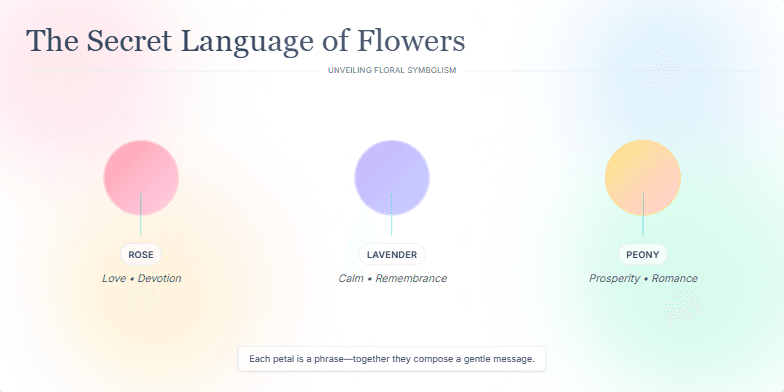 The Secret Language of Flowers

UNVEILING FLORAL SYMBOLISM

ROSE
Love • Devotion

LAVENDER
Calm • Remembrance

PEONY
Prosperity • Romance

Each petal is a phrase—together they compose a gentle message.