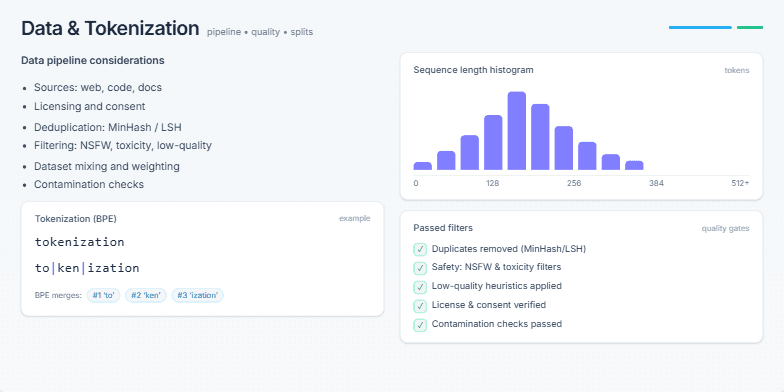 Data & Tokenization pipeline • quality • splits

Data pipeline considerations

• Sources: web, code, docs
• Licensing and consent
• Deduplication: MinHash / LSH
• Filtering: NSFW, toxicity, low-quality
• Dataset mixing and weighting
• Contamination checks

Tokenization (BPE)
example

tokenization

to|ken|ization

BPE merges: #1 'to' #2 'ken' #3 'ization'

Sequence length histogram
tokens

0 128 256 384 512+

Passed filters
quality gates

☑ Duplicates removed (MinHash/LSH)
☑ Safety: NSFW & toxicity filters
☑ Low-quality heuristics applied
☑ License & consent verified
☑ Contamination checks passed