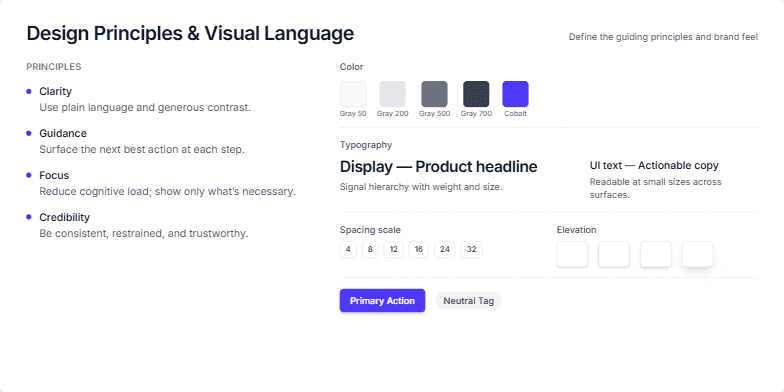 Design Principles & Visual Language

Define the guiding principles and brand feel

PRINCIPLES

Clarity
Use plain language and generous contrast.

Guidance
Surface the next best action at each step.

Focus
Reduce cognitive load; show only what's necessary.

Credibility
Be consistent, restrained, and trustworthy.

Color

Gray 50 Gray 200 Gray 500 Gray 700 Cobalt

Typography

Display — Product headline
Signal hierarchy with weight and size.

UI text — Actionable copy
Readable at small sizes across surfaces.

Spacing scale

4 8 12 16 24 32

Elevation

Primary Action

Neutral Tag