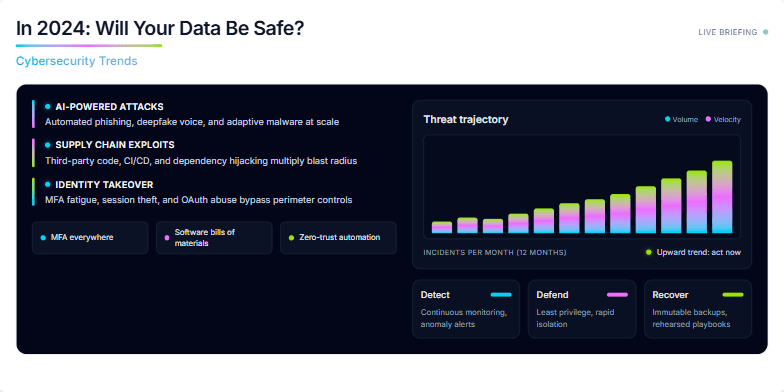 In 2024: Will Your Data Be Safe?

LIVE BRIEFING

Cybersecurity Trends

AI-POWERED ATTACKS
Automated phishing, deepfake voice, and adaptive malware at scale

SUPPLY CHAIN EXPLOITS
Third-party code, CI/CD, and dependency hijacking multiply blast radius

IDENTITY TAKEOVER
MFA fatigue, session theft, and OAuth abuse bypass perimeter controls

MFA everywhere

Software bills of materials

Zero-trust automation

Threat trajectory

Volume
Velocity

INCIDENTS PER MONTH (12 MONTHS)

Upward trend: act now

Detect
Continuous monitoring, anomaly alerts

Defend
Least privilege, rapid isolation

Recover
Immutable backups, rehearsed playbooks